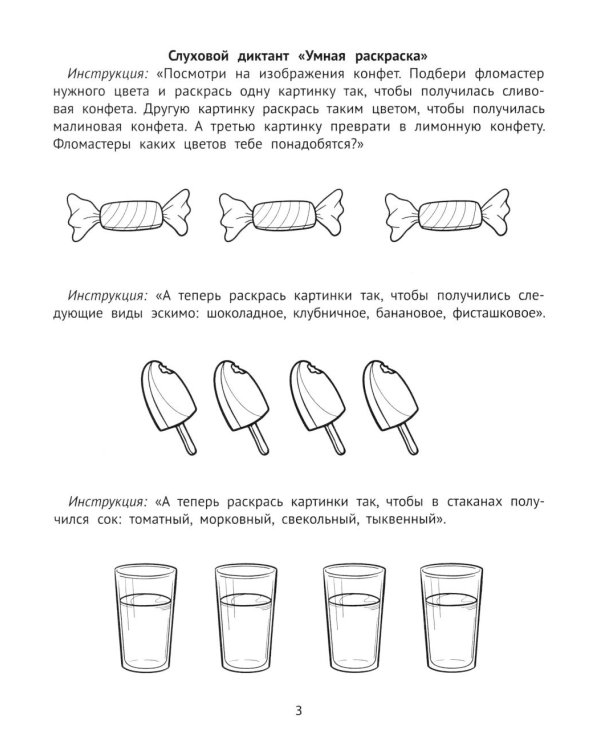 Слуховой диктант «Умная раскраска»

Инструкция: «Посмотри на изображения конфет. Подбери фломастер нужного цвета и раскрась одну картинку так, чтобы получилась сливовая конфета. Другую картинку раскрась таким цветом, чтобы получилась малиновая конфета. А третью картинку преврати в лимонную конфету. Фломастеры каких цветов тебе понадобятся?»

Инструкция: «А теперь раскрась картинки так, чтобы получились следующие виды эскимо: шоколадное, клубничное, банановое, фисташковое».

Инструкция: «А теперь раскрась картинки так, чтобы в стаканах получился сок: томатный, морковный, свекольный, тыквенный».

3