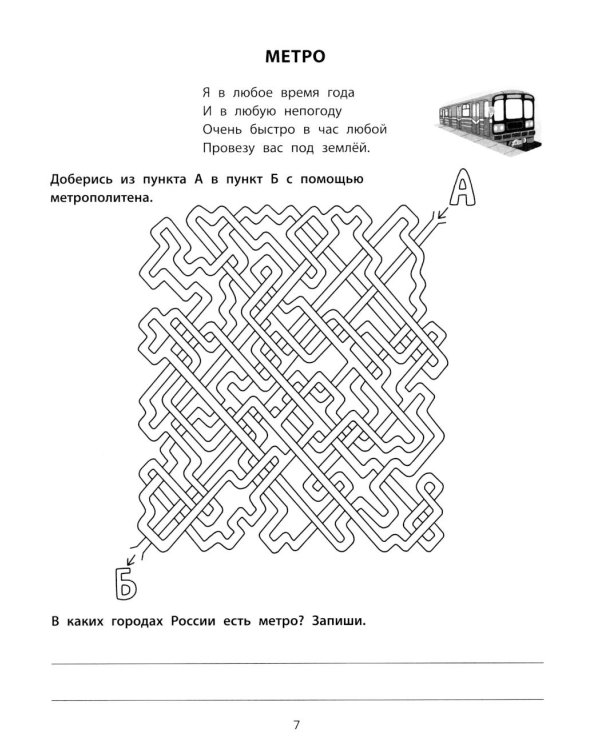 МЕТРО

Я в любое время года
И в любую непогоду
Очень быстро в час любой
Провезу вас под землёй.

Доберись из пункта А в пункт Б с помощью метрополитена.

А

Б

В каких городах России есть метро? Запиши.

7