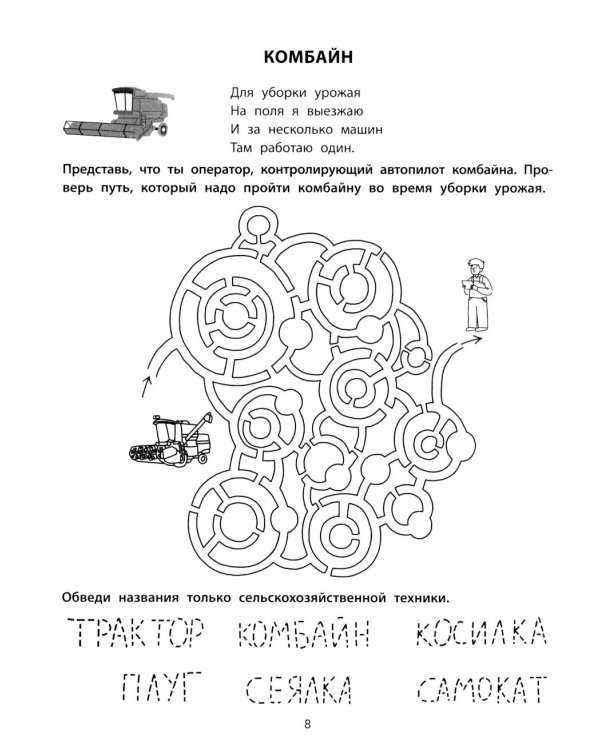 КОМБАЙН

Для уборки урожая
На поля я выезжаю
И за несколько машин
Там работаю один.

Представь, что ты оператор, контролирующий автопилот комбайна. Проверь путь, который надо пройти комбайну во время уборки урожая.

Обведи названия только сельскохозяйственной техники.

ТРАКТОР КОМБАЙН КОСИЛКА

ПЛУГ СЕЯЛКА САМОКАТ

8