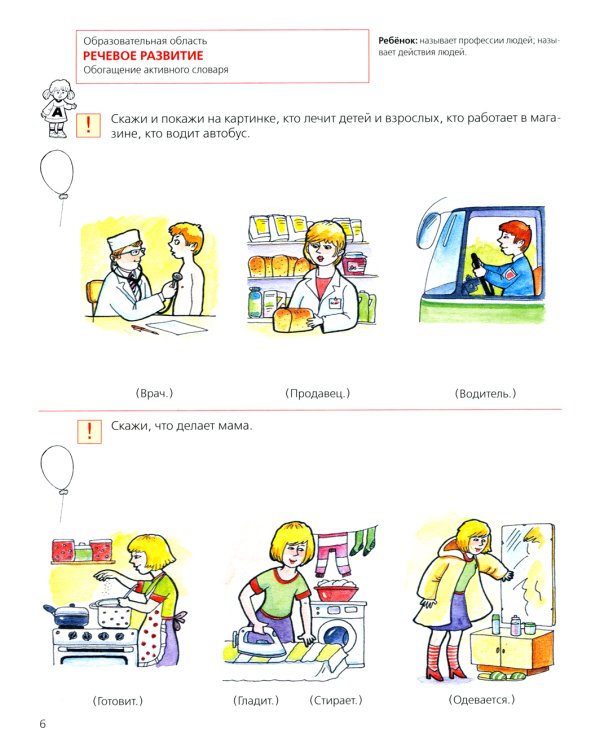 Образовательная область
РЕЧЕВОЕ РАЗВИТИЕ
Обогащение активного словаря

Ребёнок: называет профессии людей; называет действия людей.

А

!

Скажи и покажи на картинке, кто лечит детей и взрослых, кто работает в магазине, кто водит автобус.

(Врач.)

(Продавец.)

(Водитель.)

!

Скажи, что делает мама.

(Готовит.)

(Гладит.)

(Стирает.)

(Одевается.)

6