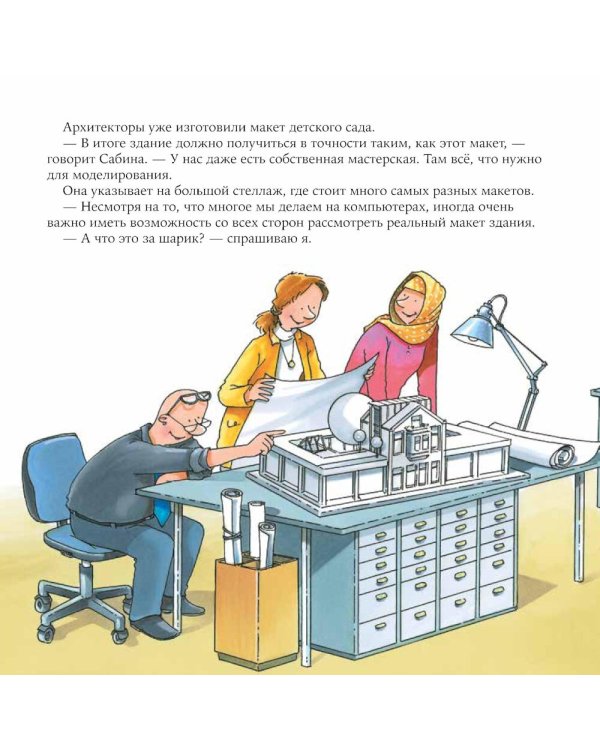 Архитекторы уже изготовили макет детского сада.

— В итоге здание должно получиться в точности таким, как этот макет, — говорит Сабина. — У нас даже есть собственная мастерская. Там всё, что нужно для моделирования.

Она указывает на большой стеллаж, где стоит много самых разных макетов.

— Несмотря на то, что многое мы делаем на компьютерах, иногда очень важно иметь возможность со всех сторон рассмотреть реальный макет здания.

— А что это за шарик? — спрашиваю я.