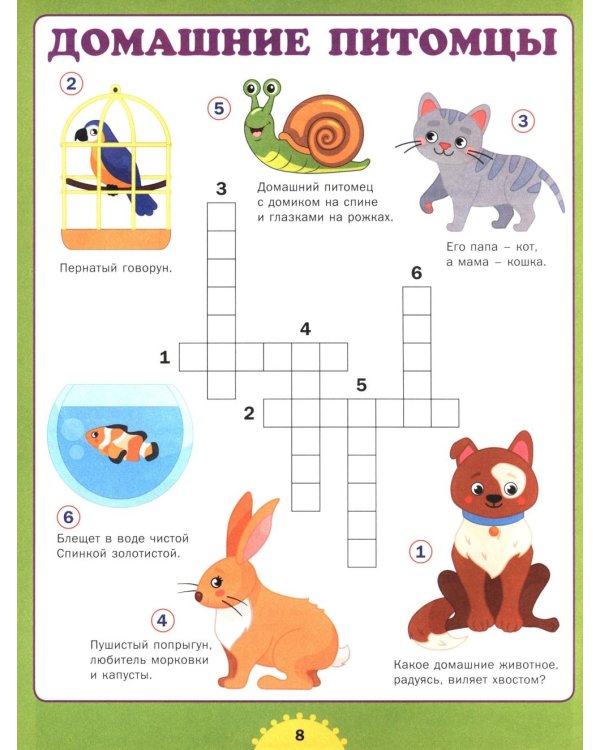 ДОМАШНИЕ ПИТОМЦЫ

2

Пернатый говорун.

5

Домашний питомец с домиком на спине и глазками на рожках.

3

Его папа – кот, а мама – кошка.

3

6

4

1

5

2

6

Блещет в воде чистой Спинкой золотистой.

4

Пушистый попрыгун, любитель морковки и капусты.

1

Какое домашние животное, радуясь, виляет хвостом?

8