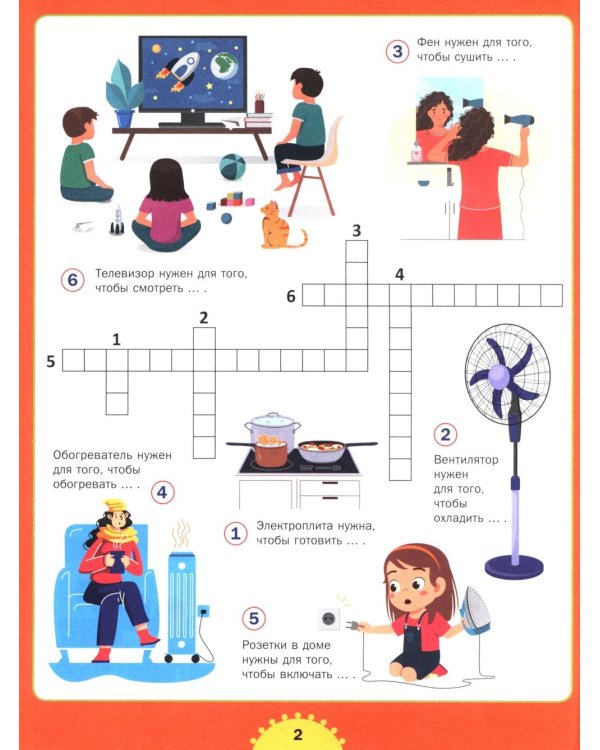 3 Фен нужен для того, чтобы сушить … .

6 Телевизор нужен для того, чтобы смотреть … .

3

4

6

2

1

5

Обогреватель нужен для того, чтобы обогревать … .

4

2 Вентилятор нужен для того, чтобы охладить … .

1 Электроплита нужна, чтобы готовить … .

5 Розетки в доме нужны для того, чтобы включать … .

2