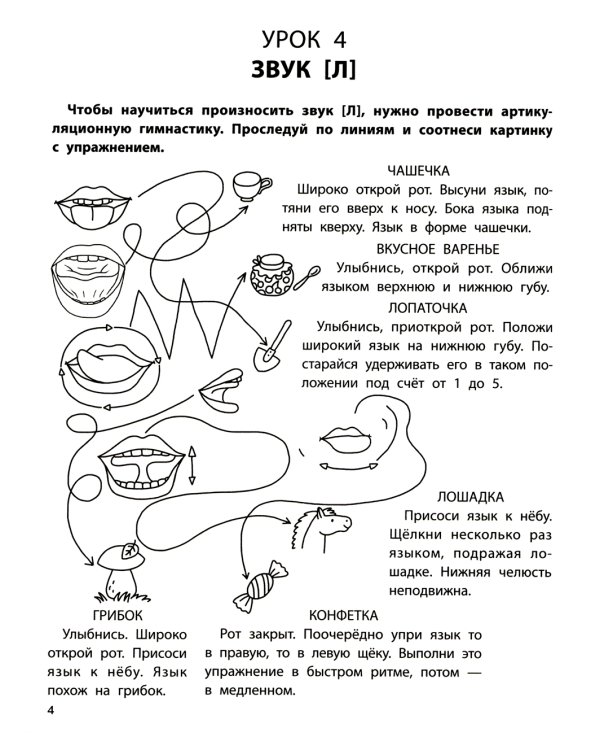 УРОК 4
ЗВУК [Л]

Чтобы научиться произносить звук [Л], нужно провести артикуляционную гимнастику. Проследуй по линиям и соотнеси картинку с упражнением.

ЧАШЕЧКА
Широко открой рот. Высуни язык, потяни его вверх к носу. Бока языка подняты кверху. Язык в форме чашечки.

ВКУСНОЕ ВАРЕНЬЕ
Улыбнись, открой рот. Оближи языком верхнюю и нижнюю губу.

ЛОПАТОЧКА
Улыбнись, приоткрой рот. Положи широкий язык на нижнюю губу. Постарайся удерживать его в таком положении под счёт от 1 до 5.

ЛОШАДКА
Присоси язык к нёбу. Щёлкни несколько раз языком, подражая лошадке. Нижняя челюсть неподвижна.

ГРИБОК
Улыбнись. Широко открой рот. Присоси язык к нёбу. Язык похож на грибок.

КОНФЕТКА
Рот закрыт. Поочерёдно упри язык то в правую, то в левую щёку. Выполни это упражнение в быстром ритме, потом — в медленном.

4