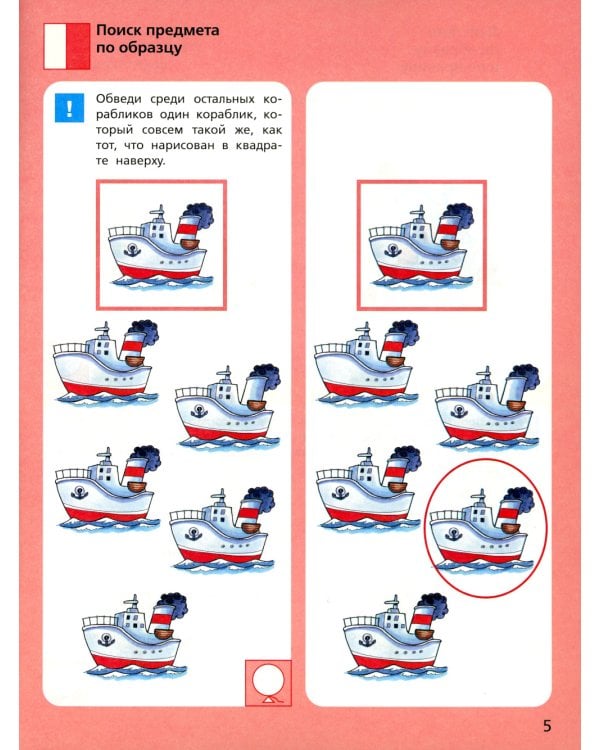 Поиск предмета по образцу

!

Обведи среди остальных корабликов один кораблик, который совсем такой же, как тот, что нарисован в квадрате наверху.

5