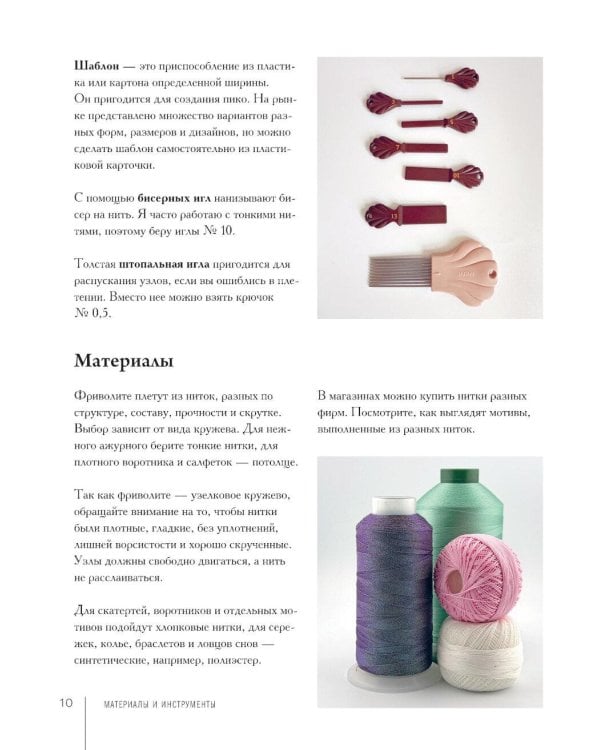 **Шаблон** — это приспособление из пластика или картона определенной ширины. Он пригодится для создания пико. На рынке представлено множество вариантов разных форм, размеров и дизайнов, но можно сделать шаблон самостоятельно из пластиковой карточки.

С помощью **бисерных игл** нанизывают бисер на нить. Я часто работаю с тонкими нитями, поэтому беру иглы № 10.

Толстая **штопальная игла** пригодится для распускания узлов, если вы ошиблись в плетении. Вместо нее можно взять крючок № 0,5.

Материалы

Фриволите плетут из ниток, разных по структуре, составу, прочности и скрутке. Выбор зависит от вида кружева. Для нежного ажурного берите тонкие нитки, для плотного воротника и салфеток — потолще.

Так как фриволите — узелковое кружево, обращайте внимание на то, чтобы нитки были плотные, гладкие, без уплотнений, лишней ворсистости и хорошо скрученные. Узлы должны свободно двигаться, а нить не расслаиваться.

Для скатертей, воротников и отдельных мотивов подойдут хлопковые нитки, для сережек, колье, браслетов и ловцов снов — синтетические, например, полиэстер.

В магазинах можно купить нитки разных фирм. Посмотрите, как выглядят мотивы, выполненные из разных ниток.

10 МАТЕРИАЛЫ И ИНСТРУМЕНТЫ