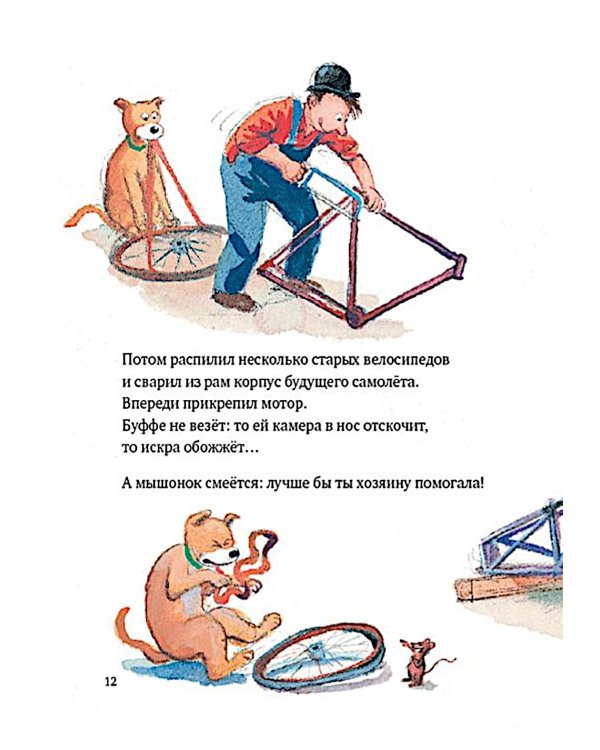 Потом распилил несколько старых велосипедов и сварил из рам корпус будущего самолёта. Впереди прикрепил мотор. Буффе не везёт: то ей камера в нос отскочит, то искра обожжёт…

А мышонок смеётся: лучше бы ты хозяину помогала!

12