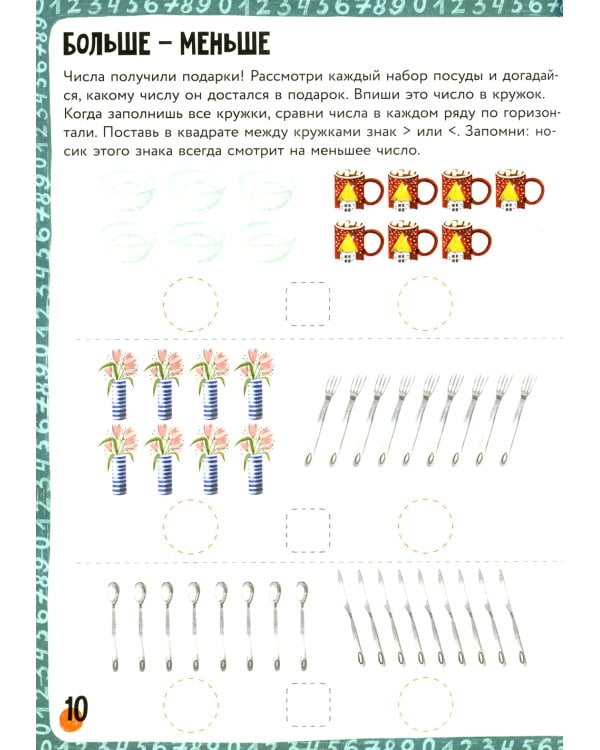 БОЛЬШЕ – МЕНЬШЕ

Числа получили подарки! Рассмотри каждый набор посуды и догадайся, какому числу он достался в подарок. Впиши это число в кружок. Когда заполнишь все кружки, сравни числа в каждом ряду по горизонтали. Поставь в квадрате между кружками знак > или <. Запомни: носик этого знака всегда смотрит на меньшее число.

10