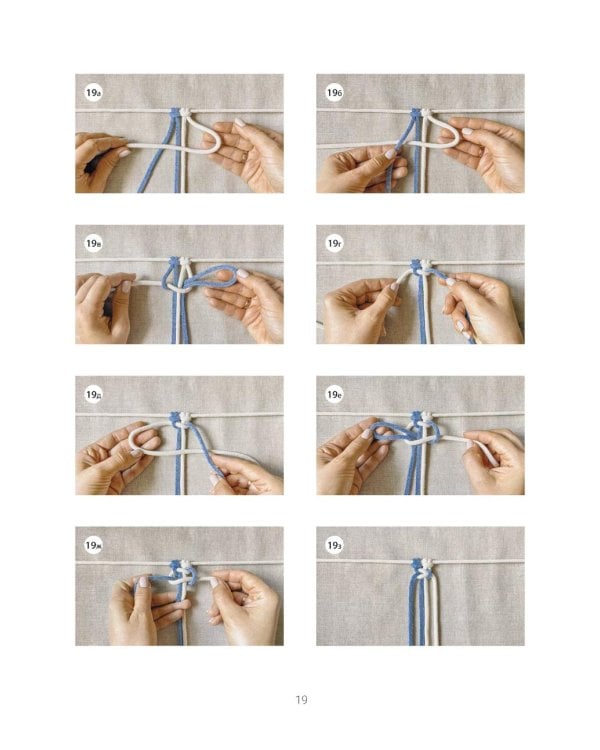 19а

19б

19в

19г

19д

19е

19ж

19з

19