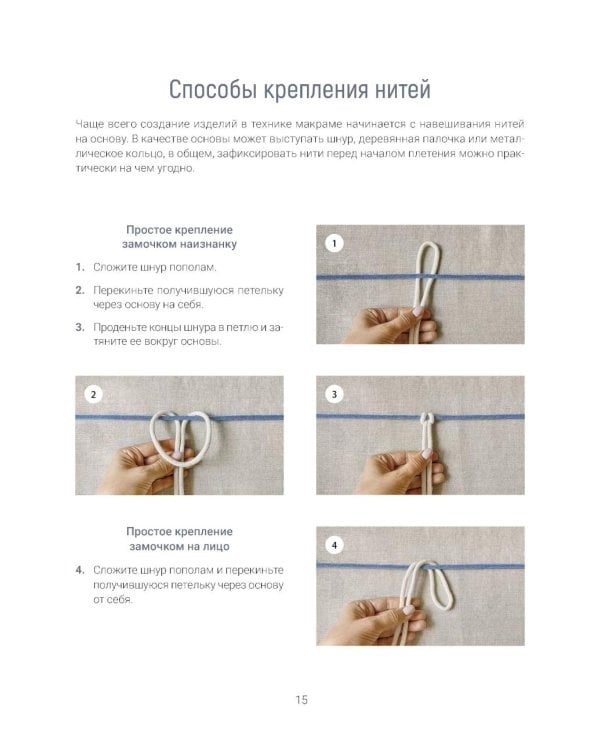 Способы крепления нитей

Чаще всего создание изделий в технике макраме начинается с навешивания нитей на основу. В качестве основы может выступать шнур, деревянная палочка или металлическое кольцо, в общем, зафиксировать нити перед началом плетения можно практически на чем угодно.

Простое крепление замочком наизнанку

1. Сложите шнур пополам.

2. Перекиньте получившуюся петельку через основу на себя.

3. Проденьте концы шнура в петлю и затяните ее вокруг основы.

1

2

3

Простое крепление замочком на лицо

4. Сложите шнур пополам и перекиньте получившуюся петельку через основу от себя.

4

15