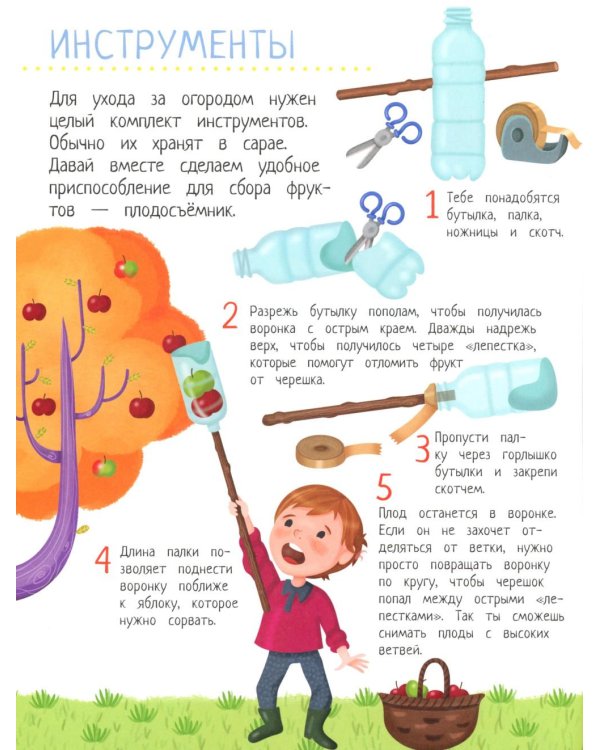 ИНСТРУМЕНТЫ

Для ухода за огородом нужен целый комплект инструментов. Обычно их хранят в сарае. Давай вместе сделаем удобное приспособление для сбора фруктов — плодосъёмник.

1 Тебе понадобятся бутылка, палка, ножницы и скотч.

2 Разрежь бутылку пополам, чтобы получилась воронка с острым краем. Дважды надрежь верх, чтобы получилось четыре «лепестка», которые помогут отломить фрукт от черешка.

3 Пропусти палку через горлышко бутылки и закрепи скотчем.

4 Длина палки позволяет поднести воронку поближе к яблоку, которое нужно сорвать.

5 Плод останется в воронке. Если он не захочет отделяться от ветки, нужно просто повращать воронку по кругу, чтобы черешок попал между острыми «лепестками». Так ты сможешь снимать плоды с высоких ветвей.