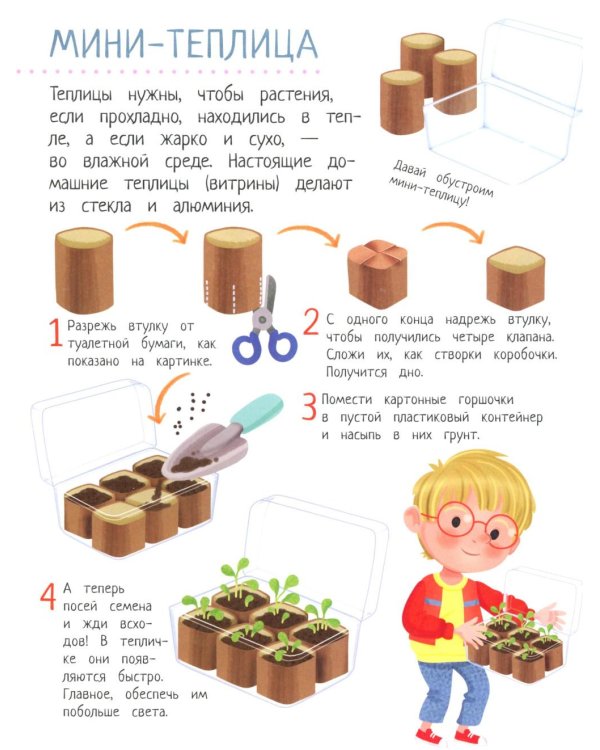 МИНИ-ТЕПЛИЦА

Теплицы нужны, чтобы растения, если прохладно, находились в тепле, а если жарко и сухо, — во влажной среде. Настоящие домашние теплицы (витрины) делают из стекла и алюминия.

Давай обустроим мини-теплицу!

1 Разрежь втулку от туалетной бумаги, как показано на картинке.

2 С одного конца надрежь втулку, чтобы получились четыре клапана. Сложи их, как створки коробочки. Получится дно.

3 Помести картонные горшочки в пустой пластиковый контейнер и насыпь в них грунт.

4 А теперь посей семена и жди всходов! В тепличке они появляются быстро. Главное, обеспечь им побольше света.