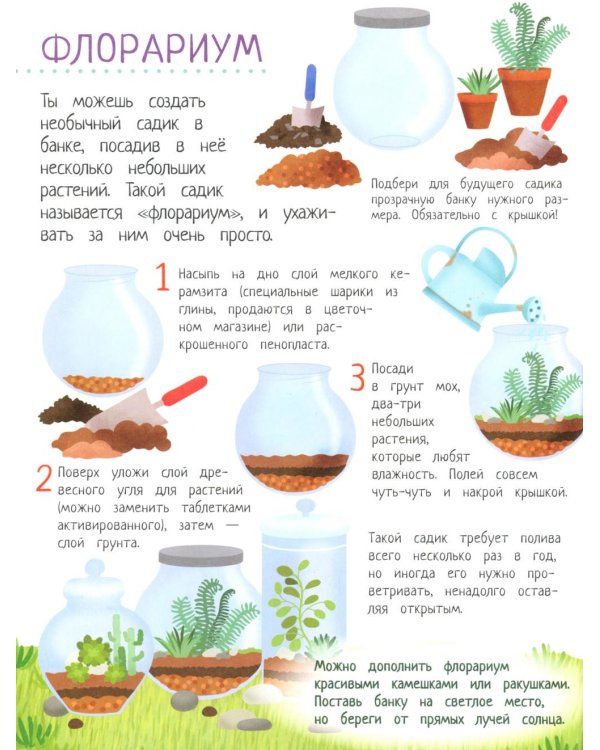 ФЛОРАРИУМ

Ты можешь создать необычный садик в банке, посадив в неё несколько небольших растений. Такой садик называется «флорариум», и ухаживать за ним очень просто.

Подбери для будущего садика прозрачную банку нужного размера. Обязательно с крышкой!

1 Насыпь на дно слой мелкого керамзита (специальные шарики из глины, продаются в цветочном магазине) или раскрошенного пенопласта.

2 Поверх уложи слой древесного угля для растений (можно заменить таблетками активированного), затем — слой грунта.

3 Посади в грунт мох, два-три небольших растения, которые любят влажность. Полей совсем чуть-чуть и накрой крышкой.

Такой садик требует полива всего несколько раз в год, но иногда его нужно проветривать, ненадолго оставляя открытым.

Можно дополнить флорариум красивыми камешками или ракушками. Поставь банку на светлое место, но береги от прямых лучей солнца.