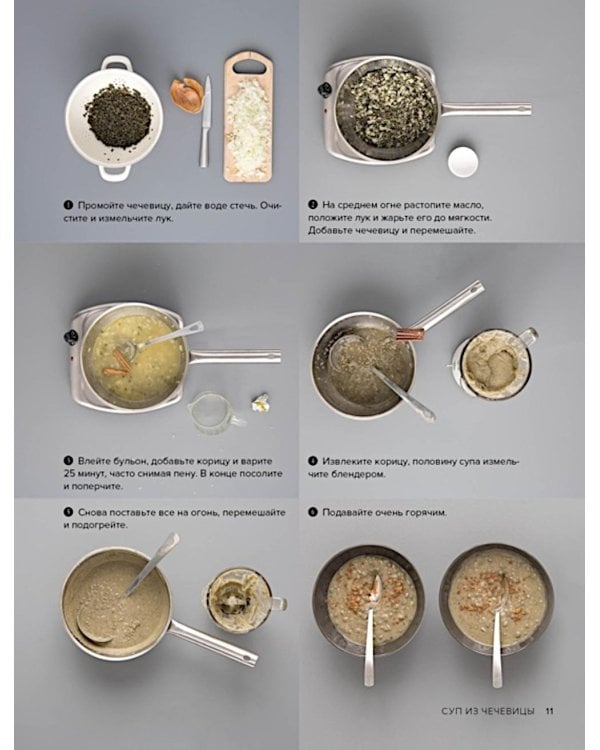 ❶ Промойте чечевицу, дайте воде стечь. Очистите и измельчите лук.

❷ На среднем огне растопите масло, положите лук и жарьте его до мягкости. Добавьте чечевицу и перемешайте.

❸ Влейте бульон, добавьте корицу и варите 25 минут, часто снимая пену. В конце посолите и поперчите.

❹ Извлеките корицу, половину супа измельчите блендером.

❺ Снова поставьте все на огонь, перемешайте и подогрейте.

❻ Подавайте очень горячим.

СУП ИЗ ЧЕЧЕВИЦЫ 11