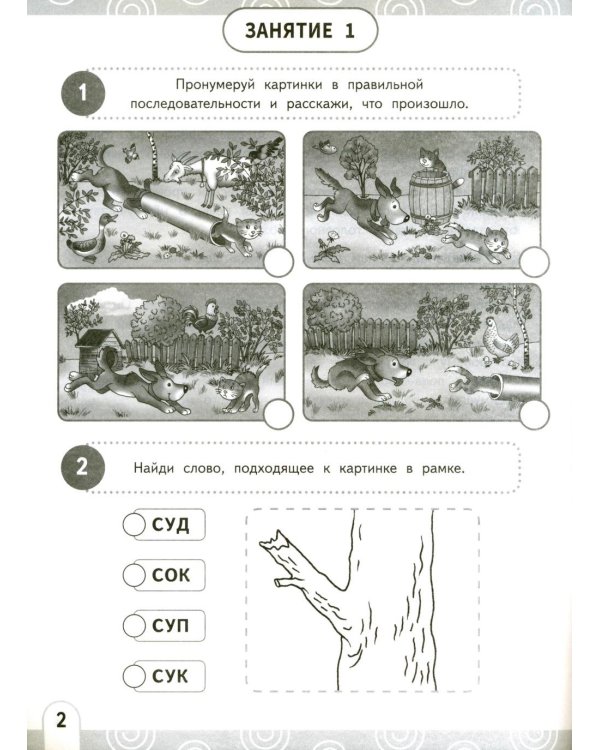 ЗАНЯТИЕ 1

1

Пронумеруй картинки в правильной последовательности и расскажи, что произошло.

2

Найди слово, подходящее к картинке в рамке.

СУД

СОК

СУП

СУК

2