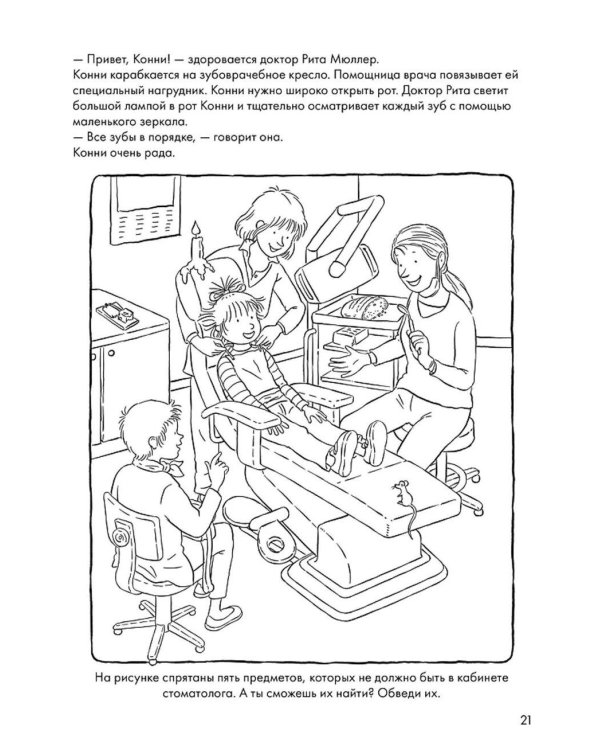 — Привет, Конни! — здоровается доктор Рита Мюллер.
Конни карабкается на зубоврачебное кресло. Помощница врача повязывает ей специальный нагрудник. Конни нужно широко открыть рот. Доктор Рита светит большой лампой в рот Конни и тщательно осматривает каждый зуб с помощью маленького зеркала.
— Все зубы в порядке, — говорит она.
Конни очень рада.

На рисунке спрятаны пять предметов, которых не должно быть в кабинете стоматолога. А ты сможешь их найти? Обведи их.

21