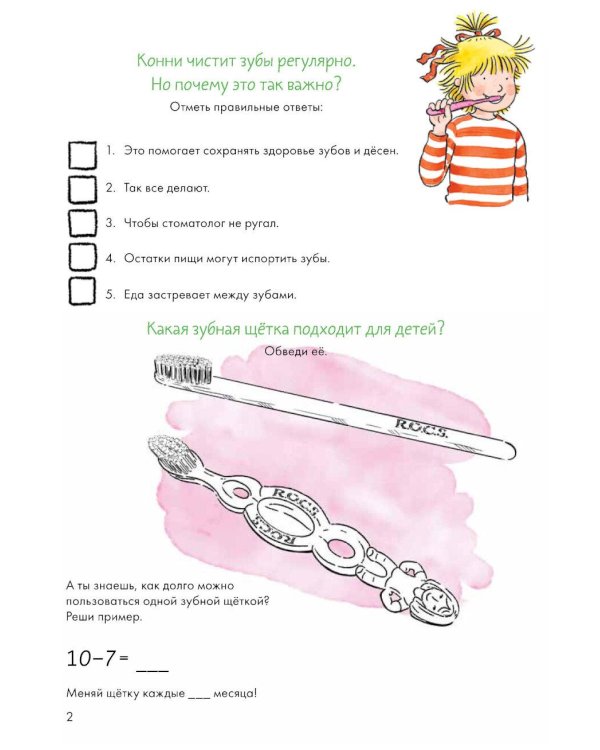 Конни чистит зубы регулярно.
Но почему это так важно?

Отметь правильные ответы:

1. Это помогает сохранять здоровье зубов и дёсен.

2. Так все делают.

3. Чтобы стоматолог не ругал.

4. Остатки пищи могут испортить зубы.

5. Еда застревает между зубами.

Какая зубная щётка подходит для детей?

Обведи её.

R.O.C.S.

R.O.C.S.

R.O.C.S.

А ты знаешь, как долго можно пользоваться одной зубной щёткой? Реши пример.

$10-7=$ ___

Меняй щётку каждые ___ месяца!

2