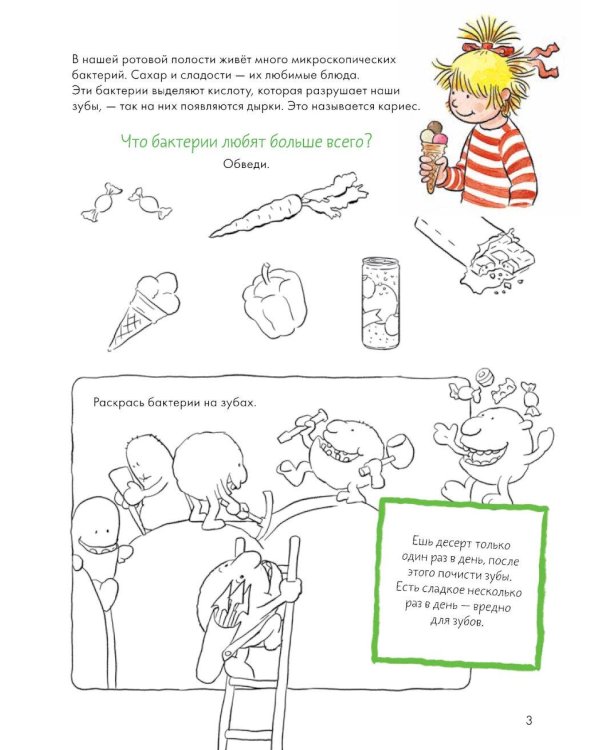 В нашей ротовой полости живёт много микроскопических бактерий. Сахар и сладости — их любимые блюда. Эти бактерии выделяют кислоту, которая разрушает наши зубы, — так на них появляются дырки. Это называется кариес.

Что бактерии любят больше всего?

Обведи.

Раскрась бактерии на зубах.

Ешь десерт только один раз в день, после этого почисти зубы. Есть сладкое несколько раз в день — вредно для зубов.

3