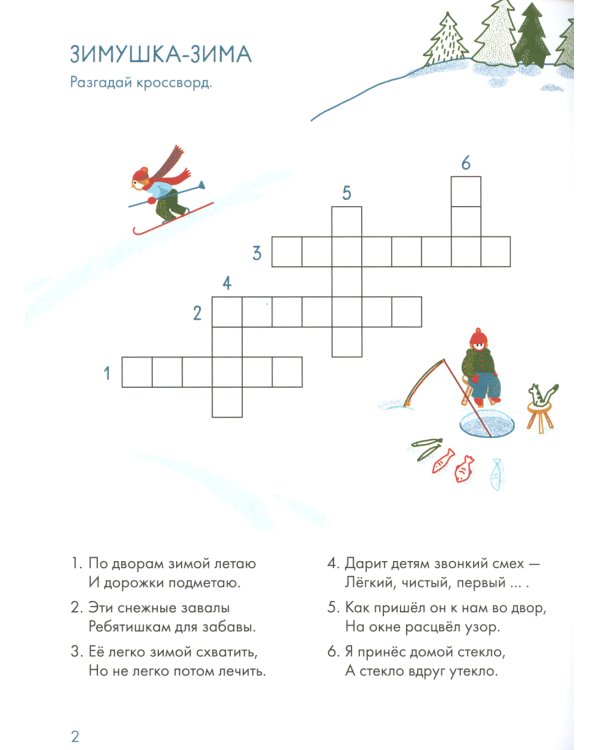 ЗИМУШКА-ЗИМА

Разгадай кроссворд.

6

5

3

4

2

1

1. По дворам зимой летаю
И дорожки подметаю.

2. Эти снежные завалы
Ребятишкам для забавы.

3. Её легко зимой схватить,
Но не легко потом лечить.

4. Дарит детям звонкий смех —
Лёгкий, чистый, первый ... .

5. Как пришёл он к нам во двор,
На окне расцвёл узор.

6. Я принёс домой стекло,
А стекло вдруг утекло.

2