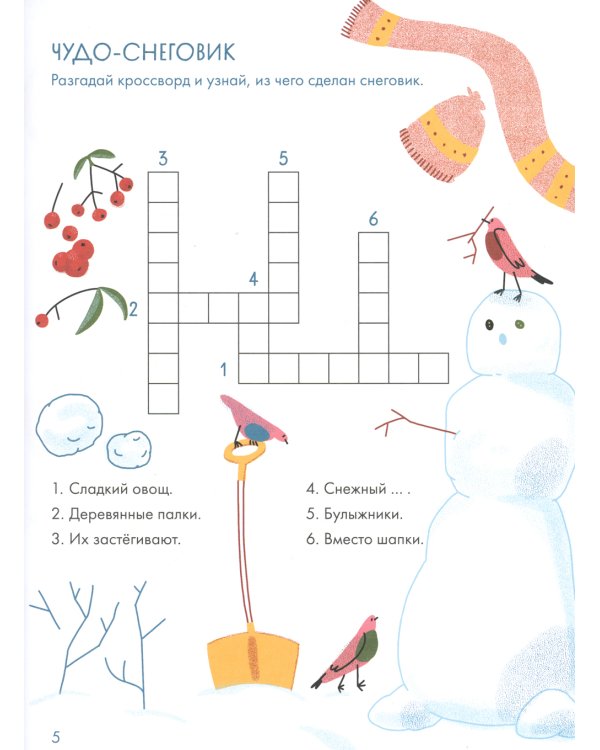 ЧУДО-СНЕГОВИК

Разгадай кроссворд и узнай, из чего сделан снеговик.

3

5

6

4

2

1

1. Сладкий овощ.

2. Деревянные палки.

3. Их застёгивают.

4. Снежный ... .

5. Булыжники.

6. Вместо шапки.

5