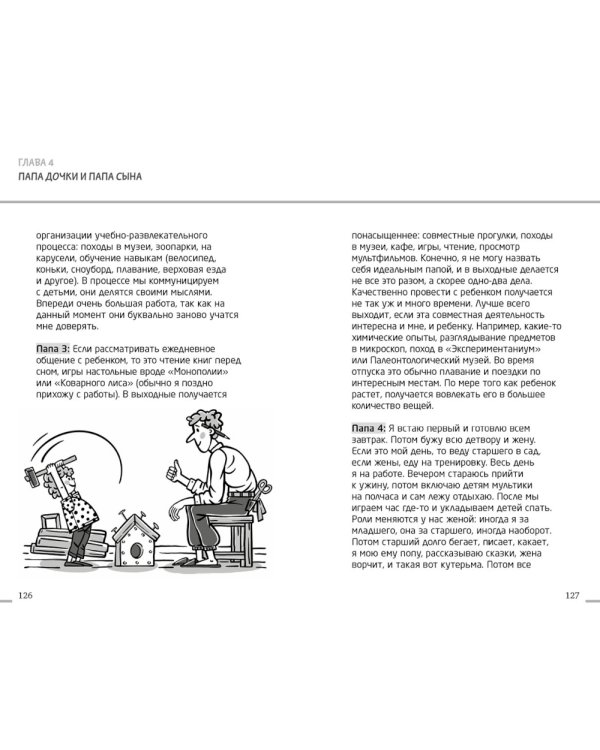 ГЛАВА 4
ПАПА ДОЧКИ И ПАПА СЫНА

организации учебно-развлекательного процесса: походы в музеи, зоопарки, на карусели, обучение навыкам (велосипед, коньки, сноуборд, плавание, верховая езда и другое). В процессе мы коммуницируем с детьми, они делятся своими мыслями. Впереди очень большая работа, так как на данный момент они буквально заново учатся мне доверять.

Папа 3: Если рассматривать ежедневное общение с ребенком, то это чтение книг перед сном, игры настольные вроде «Монополии» или «Коварного лиса» (обычно я поздно прихожу с работы). В выходные получается

126

понасыщеннее: совместные прогулки, походы в музеи, кафе, игры, чтение, просмотр мультфильмов. Конечно, я не могу назвать себя идеальным папой, и в выходные делается не все это разом, а скорее одно-два дела. Качественно провести с ребенком получается не так уж и много времени. Лучше всего выходит, если эта совместная деятельность интересна и мне, и ребенку. Например, какие-то химические опыты, разглядывание предметов в микроскоп, поход в «Экспериментаниум» или Палеонтологический музей. Во время отпуска это обычно плавание и поездки по интересным местам. По мере того как ребенок растет, получается вовлекать его в большее количество вещей.

Папа 4: Я встаю первый и готовлю всем завтрак. Потом бужу всю детвору и жену. Если это мой день, то веду старшего в сад, если жены, еду на тренировку. Весь день я на работе. Вечером стараюсь прийти к ужину, потом включаю детям мультики на полчаса и сам лежу отдыхаю. После мы играем час где-то и укладываем детей спать. Роли меняются у нас женой: иногда я за младшего, она за старшего, иногда наоборот. Потом старший долго бегает, писает, какает, я мою ему попу, рассказываю сказки, жена ворчит, и такая вот кутерьма. Потом все

127