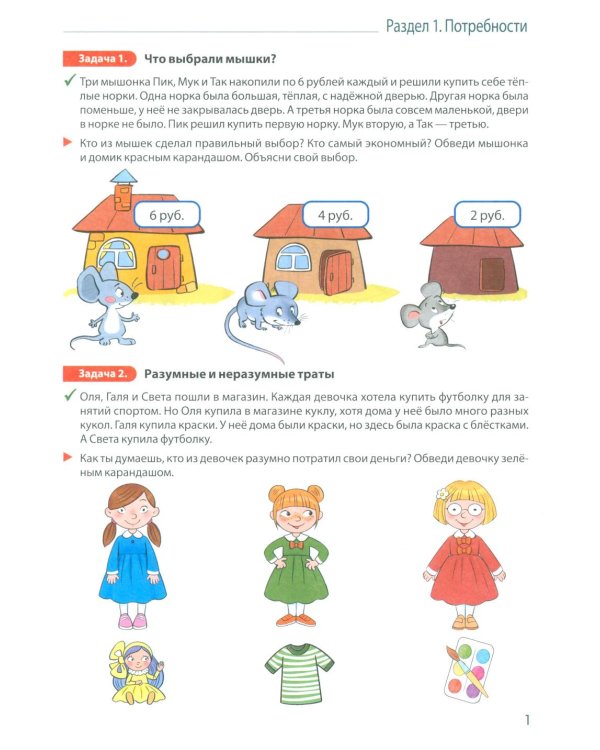 Раздел 1. Потребности

Задача 1. Что выбрали мышки?

Три мышонка Пик, Мук и Так накопили по 6 рублей каждый и решили купить себе тёплые норки. Одна норка была большая, тёплая, с надёжной дверью. Другая норка была поменьше, у неё не закрывалась дверь. А третья норка была совсем маленькой, двери в норке не было. Пик решил купить первую норку. Мук вторую, а Так — третью.

Кто из мышек сделал правильный выбор? Кто самый экономный? Обведи мышонка и домик красным карандашом. Объясни свой выбор.

6 руб.

4 руб.

2 руб.

Задача 2. Разумные и неразумные траты

Оля, Галя и Света пошли в магазин. Каждая девочка хотела купить футболку для занятий спортом. Но Оля купила в магазине куклу, хотя дома у неё было много разных кукол. Галя купила краски. У неё дома были краски, но здесь была краска с блёстками. А Света купила футболку.

Как ты думаешь, кто из девочек разумно потратил свои деньги? Обведи девочку зелёным карандашом.

1