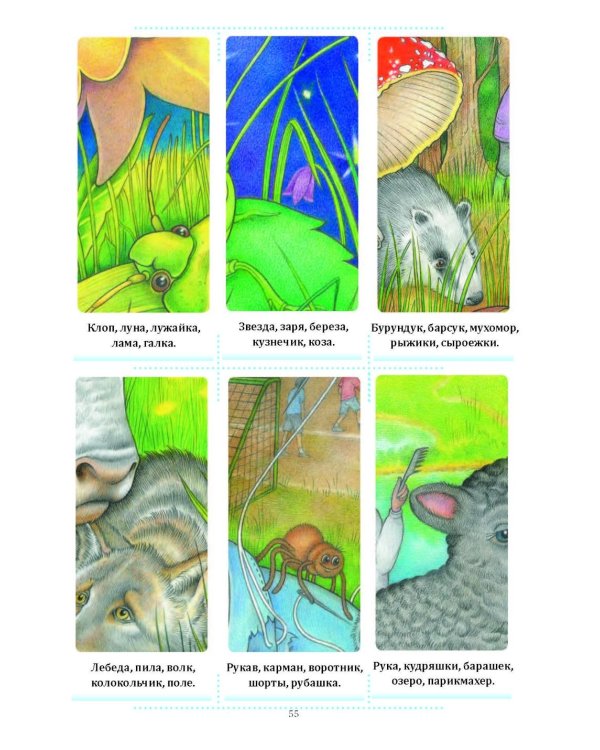 Клоп, луна, лужайка, лама, галка.

Звезда, заря, береза, кузнечик, коза.

Бурундук, барсук, мухомор, рыжики, сыроежки.

Лебеда, пила, волк, колокольчик, поле.

Рукав, карман, воротник, шорты, рубашка.

Рука, кудряшки, барашек, озеро, парикмахер.

55