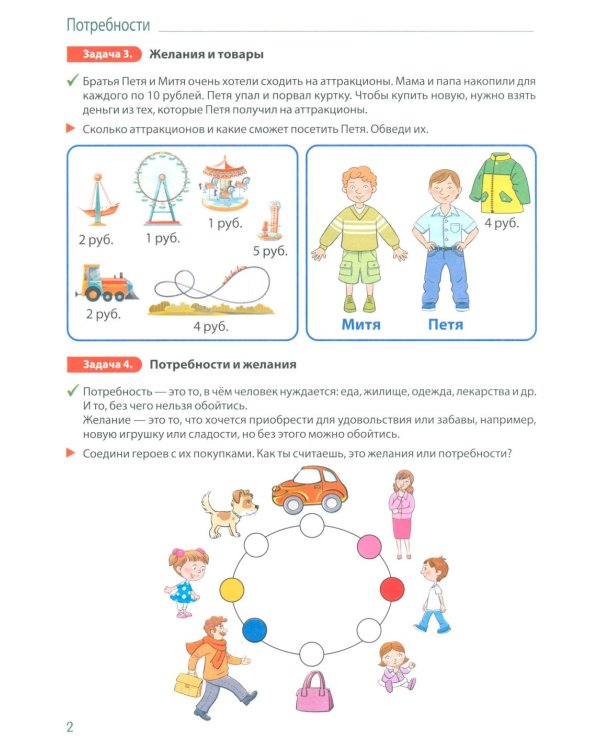 Потребности

Задача 3. Желания и товары

Братья Петя и Митя очень хотели сходить на аттракционы. Мама и папа накопили для каждого по 10 рублей. Петя упал и порвал куртку. Чтобы купить новую, нужно взять деньги из тех, которые Петя получил на аттракционы.

Сколько аттракционов и какие сможет посетить Петя. Обведи их.

2 руб.
1 руб.
1 руб.
5 руб.
2 руб.
4 руб.

4 руб.
Митя
Петя

Задача 4. Потребности и желания

Потребность — это то, в чём человек нуждается: еда, жилище, одежда, лекарства и др. И то, без чего нельзя обойтись.
Желание — это то, что хочется приобрести для удовольствия или забавы, например, новую игрушку или сладости, но без этого можно обойтись.

Соедини героев с их покупками. Как ты считаешь, это желания или потребности?

2