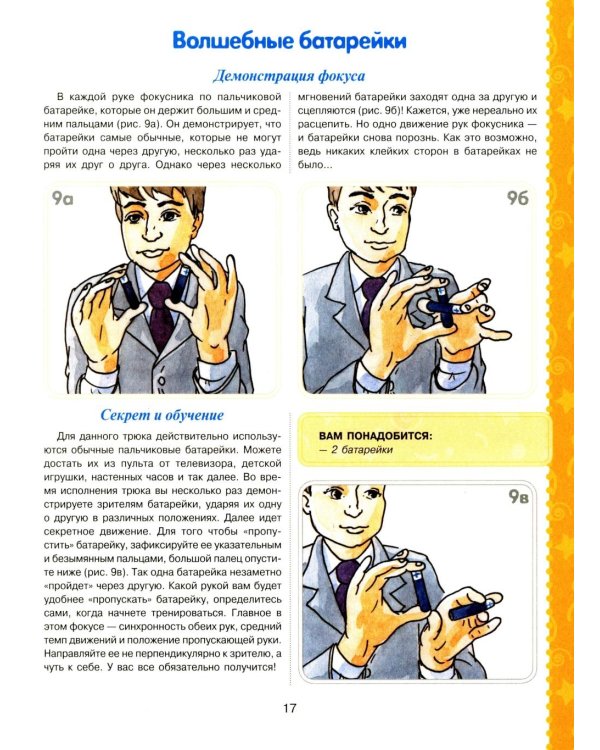 Волшебные батарейки

Демонстрация фокуса

В каждой руке фокусника по пальчиковой батарейке, которые он держит большим и средним пальцами (рис. 9а). Он демонстрирует, что батарейки самые обычные, которые не могут пройти одна через другую, несколько раз ударяя их друг о друга. Однако через несколько мгновений батарейки заходят одна за другую и сцепляются (рис. 9б)! Кажется, уже нереально их расцепить. Но одно движение рук фокусника — и батарейки снова порознь. Как это возможно, ведь никаких клейких сторон в батарейках не было...

9а

9б

Секрет и обучение

Для данного трюка действительно используются обычные пальчиковые батарейки. Можете достать их из пульта от телевизора, детской игрушки, настенных часов и так далее. Во время исполнения трюка вы несколько раз демонстрируете зрителям батарейки, ударяя их одну о другую в различных положениях. Далее идет секретное движение. Для того чтобы «пропустить» батарейку, зафиксируйте ее указательным и безымянным пальцами, большой палец опустите ниже (рис. 9в). Так одна батарейка незаметно «пройдет» через другую. Какой рукой вам будет удобнее «пропускать» батарейку, определитесь сами, когда начнете тренироваться. Главное в этом фокусе — синхронность обеих рук, средний темп движений и положение пропускающей руки. Направляйте ее не перпендикулярно к зрителю, а чуть к себе. У вас все обязательно получится!

ВАМ ПОНАДОБИТСЯ:
— 2 батарейки

9в

17