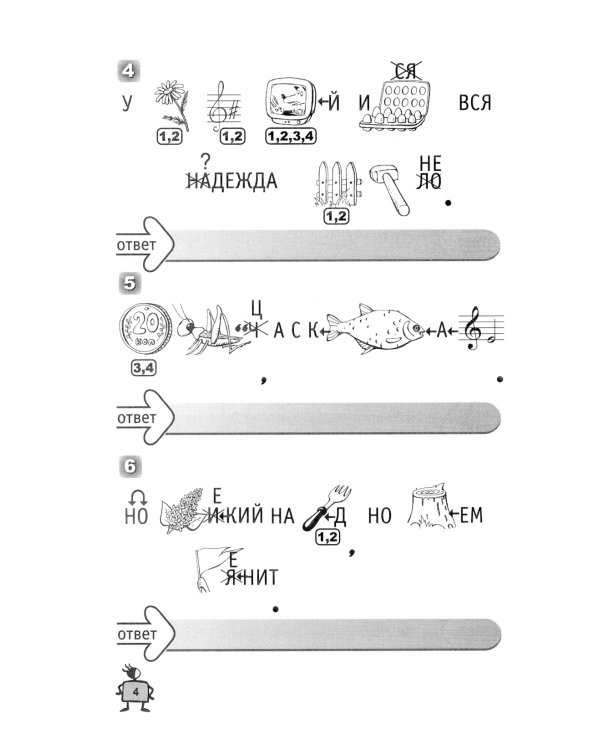 4

У 1,2 1,2 1,2,3,4 Й И СЯ ВСЯ

? НАДЕЖДА 1,2 НЕ ЛО .

ответ

5

20 коп 3,4 Ц Ч А С К А

, .

ответ

6

НО Е И КИЙ НА Д 1,2 НО ЕМ

,

Е Я НИТ

.

ответ

4