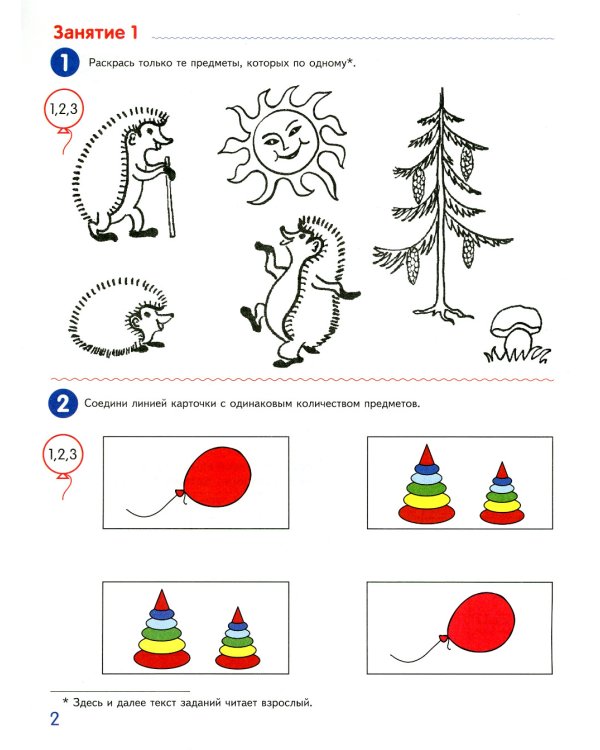 Занятие 1

1 Раскрась только те предметы, которых по одному*.

1,2,3

2 Соедини линией карточки с одинаковым количеством предметов.

1,2,3

* Здесь и далее текст заданий читает взрослый.

2