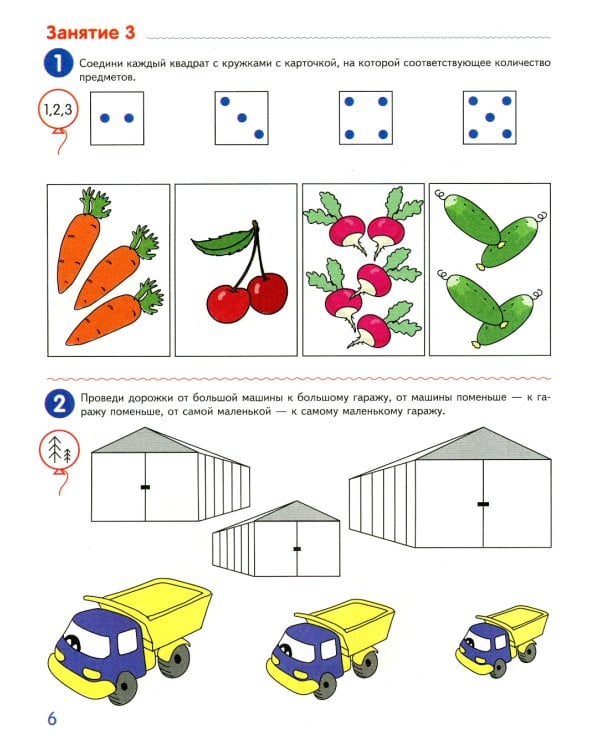 Занятие 3

1 Соедини каждый квадрат с кружками с карточкой, на которой соответствующее количество предметов.

1,2,3

2 Проведи дорожки от большой машины к большому гаражу, от машины поменьше — к гаражу поменьше, от самой маленькой — к самому маленькому гаражу.

6