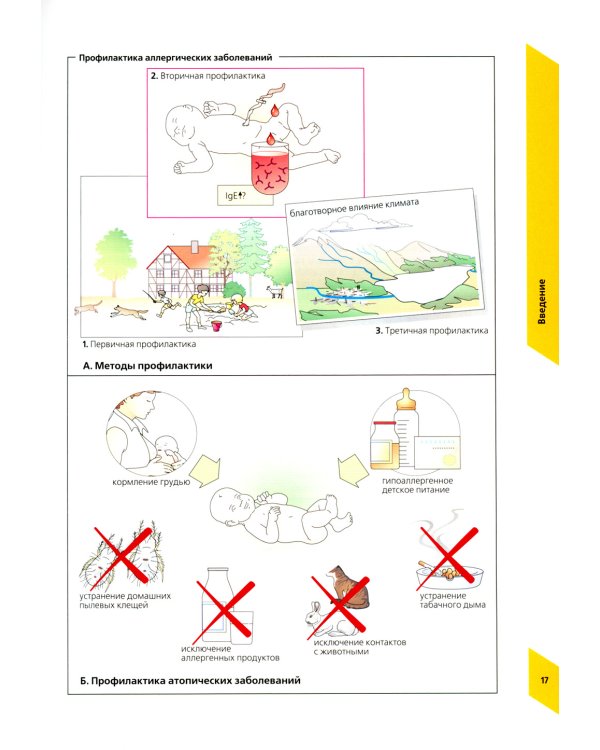 Профилактика аллергических заболеваний

2. Вторичная профилактика

IgE↑?

благотворное влияние климата

1. Первичная профилактика

3. Третичная профилактика

А. Методы профилактики

кормление грудью

гипоаллергенное детское питание

устранение домашних пылевых клещей

исключение аллергенных продуктов

исключение контактов с животными

устранение табачного дыма

Б. Профилактика атопических заболеваний

Введение

17