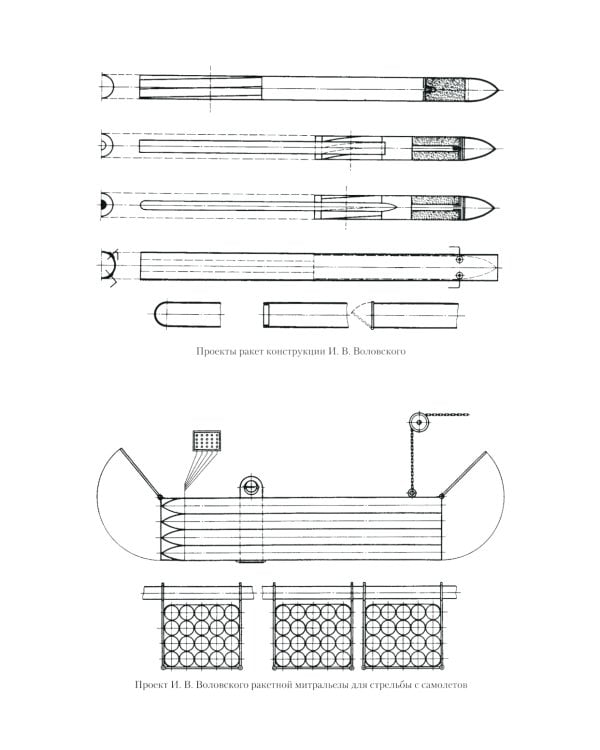 Проекты ракет конструкции И. В. Воловского

Проект И. В. Воловского ракетной митральезы для стрельбы с самолетов