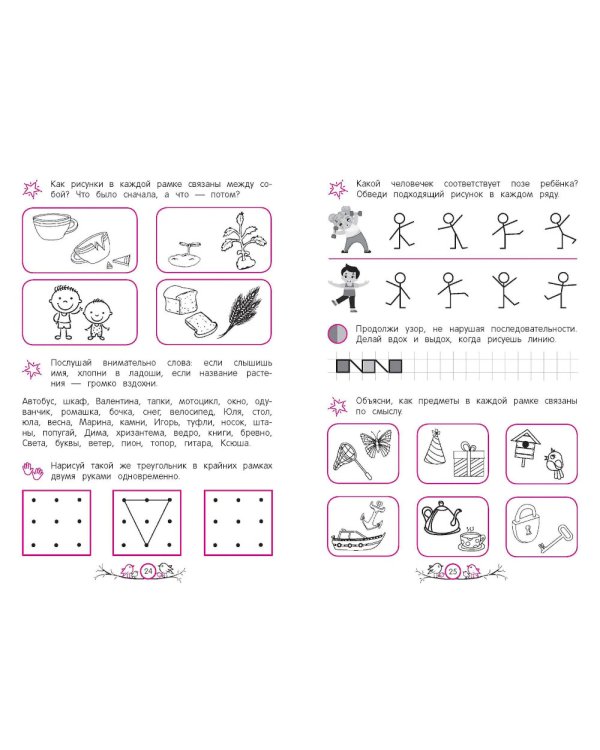 Как рисунки в каждой рамке связаны между собой? Что было сначала, а что — потом?

Послушай внимательно слова: если слышишь имя, хлопни в ладоши, если название растения — громко вздохни.

Автобус, шкаф, Валентина, тапки, мотоцикл, окно, одуванчик, ромашка, бочка, снег, велосипед, Юля, стол, юла, весна, Марина, камни, Игорь, туфли, носок, штаны, попугай, Дима, хризантема, ведро, книги, бревно, Света, буквы, ветер, пион, топор, гитара, Ксюша.

Нарисуй такой же треугольник в крайних рамках двумя руками одновременно.

24

Какой человечек соответствует позе ребёнка? Обведи подходящий рисунок в каждом ряду.

Продолжи узор, не нарушая последовательности. Делай вдох и выдох, когда рисуешь линию.

Объясни, как предметы в каждой рамке связаны по смыслу.

25