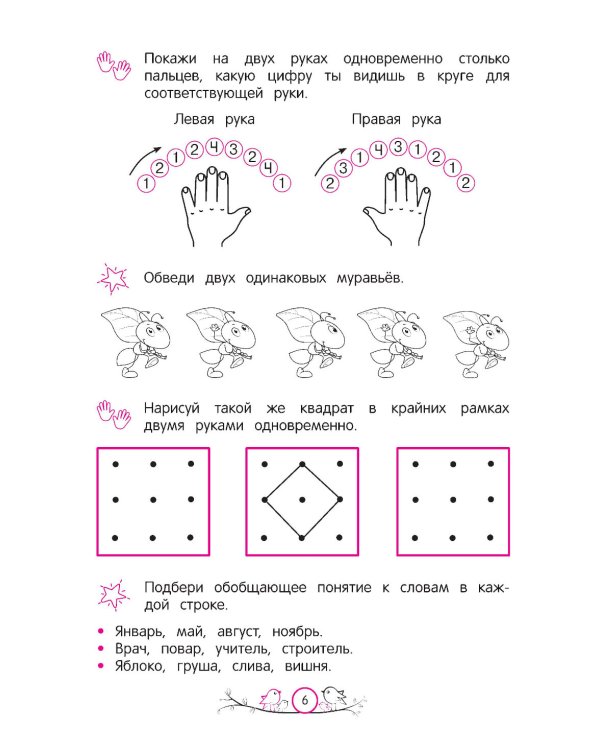 Покажи на двух руках одновременно столько пальцев, какую цифру ты видишь в круге для соответствующей руки.

Левая рука

1 2 1 2 4 3 2 4 1

Правая рука

2 3 1 4 3 1 2 1 2

Обведи двух одинаковых муравьёв.

Нарисуй такой же квадрат в крайних рамках двумя руками одновременно.

Подбери обобщающее понятие к словам в каждой строке.

• Январь, май, август, ноябрь.
• Врач, повар, учитель, строитель.
• Яблоко, груша, слива, вишня.

6