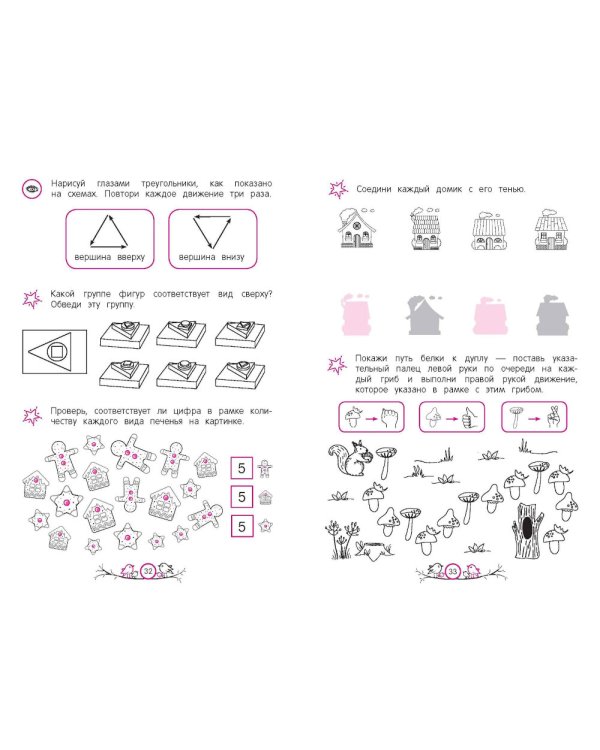 Нарисуй глазами треугольники, как показано на схемах. Повтори каждое движение три раза.

вершина вверху

вершина внизу

Какой группе фигур соответствует вид сверху? Обведи эту группу.

Проверь, соответствует ли цифра в рамке количеству каждого вида печенья на картинке.

5

5

5

32

Соедини каждый домик с его тенью.

Покажи путь белки к дуплу — поставь указательный палец левой руки по очереди на каждый гриб и выполни правой рукой движение, которое указано в рамке с этим грибом.

33