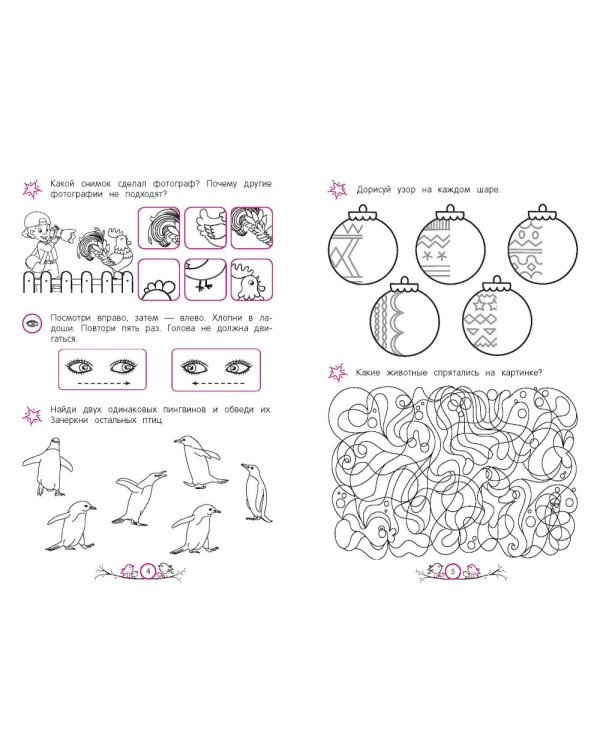 Какой снимок сделал фотограф? Почему другие фотографии не подходят?

Посмотри вправо, затем — влево. Хлопни в ладоши. Повтори пять раз. Голова не должна двигаться.

Найди двух одинаковых пингвинов и обведи их. Зачеркни остальных птиц.

4

Дорисуй узор на каждом шаре.

Какие животные спрятались на картинке?

5