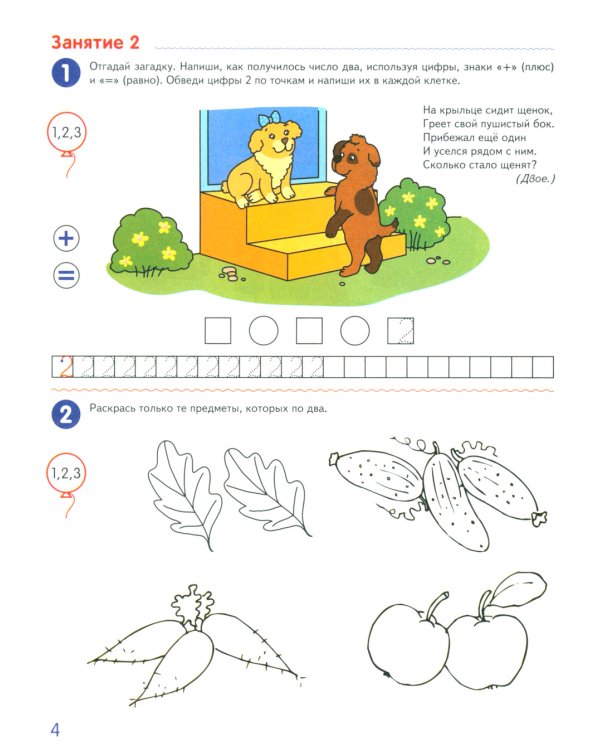 Занятие 2

1 Отгадай загадку. Напиши, как получилось число два, используя цифры, знаки «+» (плюс) и «=» (равно). Обведи цифры 2 по точкам и напиши их в каждой клетке.

1,2,3

На крыльце сидит щенок,
Греет свой пушистый бок.
Прибежал ещё один
И уселся рядом с ним.
Сколько стало щенят?
(Двое.)

+
=

2

2 Раскрась только те предметы, которых по два.

1,2,3

4