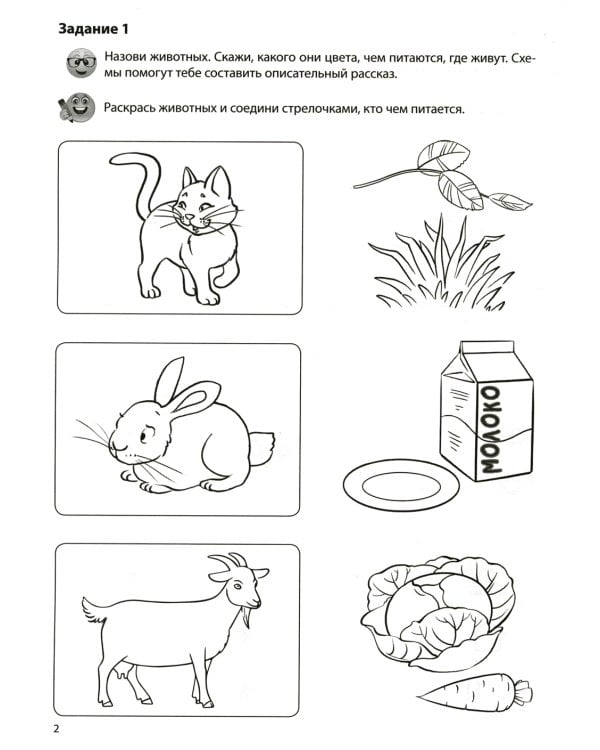 Задание 1

Назови животных. Скажи, какого они цвета, чем питаются, где живут. Схемы помогут тебе составить описательный рассказ.

Раскрась животных и соедини стрелочками, кто чем питается.

МОЛОКО

2