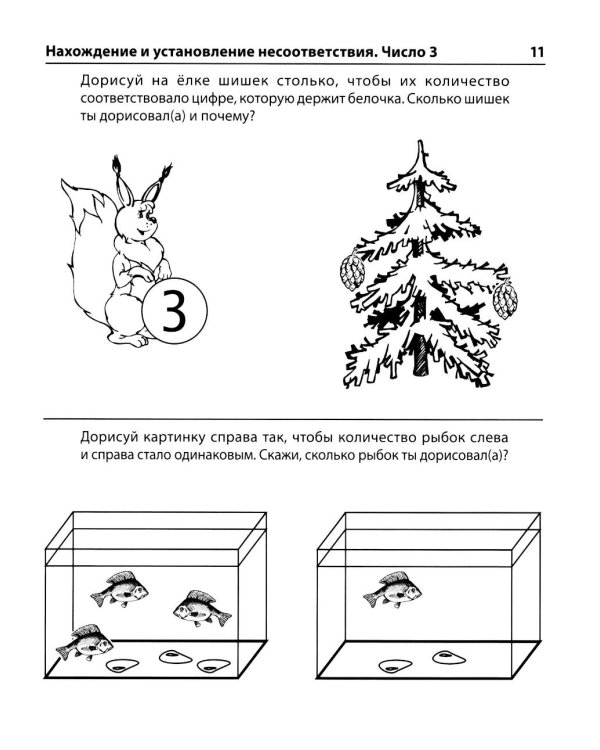 Нахождение и установление несоответствия. Число 3 11

Дорисуй на ёлке шишек столько, чтобы их количество соответствовало цифре, которую держит белочка. Сколько шишек ты дорисовал(а) и почему?

3

Дорисуй картинку справа так, чтобы количество рыбок слева и справа стало одинаковым. Скажи, сколько рыбок ты дорисовал(а)?