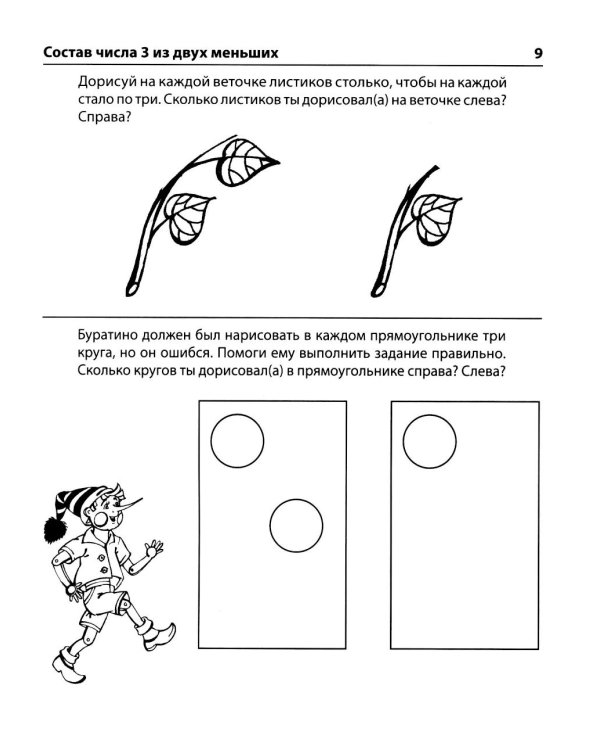 Состав числа 3 из двух меньших

9

Дорисуй на каждой веточке листиков столько, чтобы на каждой стало по три. Сколько листиков ты дорисовал(а) на веточке слева? Справа?

Буратино должен был нарисовать в каждом прямоугольнике три круга, но он ошибся. Помоги ему выполнить задание правильно. Сколько кругов ты дорисовал(а) в прямоугольнике справа? Слева?