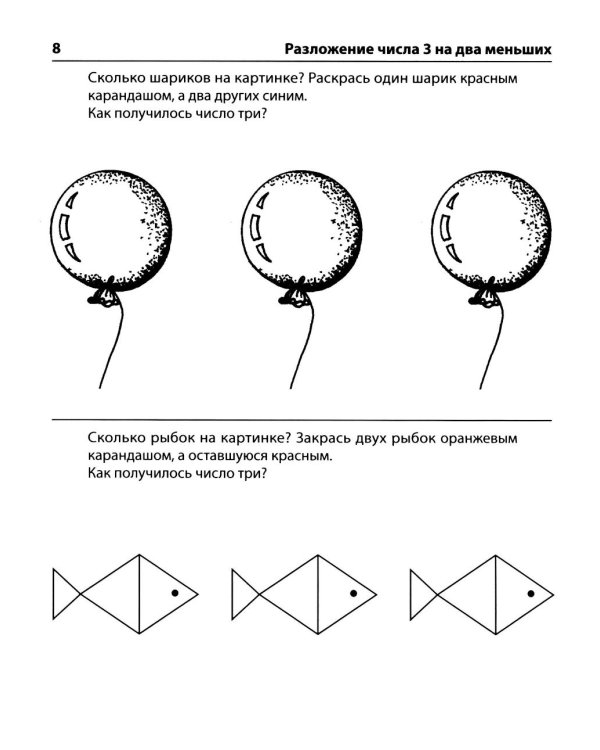 8

Разложение числа 3 на два меньших

Сколько шариков на картинке? Раскрась один шарик красным карандашом, а два других синим.
Как получилось число три?

Сколько рыбок на картинке? Закрась двух рыбок оранжевым карандашом, а оставшуюся красным.
Как получилось число три?