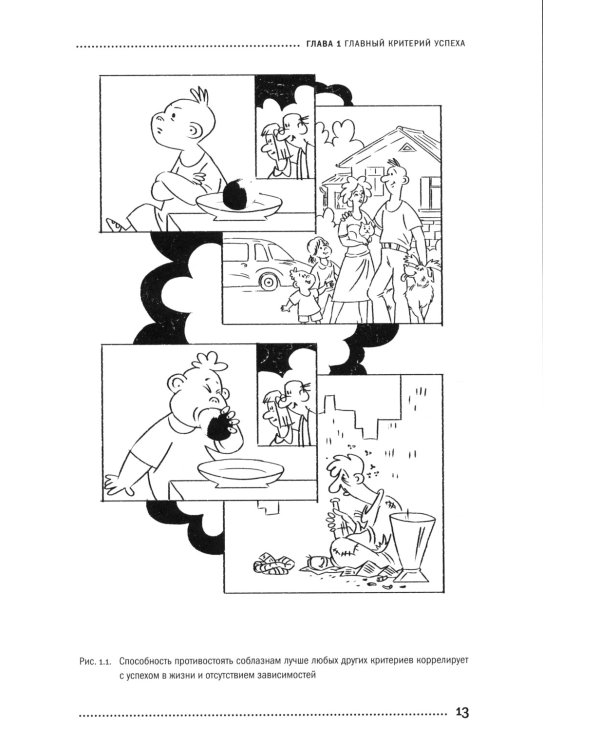 ГЛАВА 1 ГЛАВНЫЙ КРИТЕРИЙ УСПЕХА

Рис. 1.1. Способность противостоять соблазнам лучше любых других критериев коррелирует с успехом в жизни и отсутствием зависимостей

13