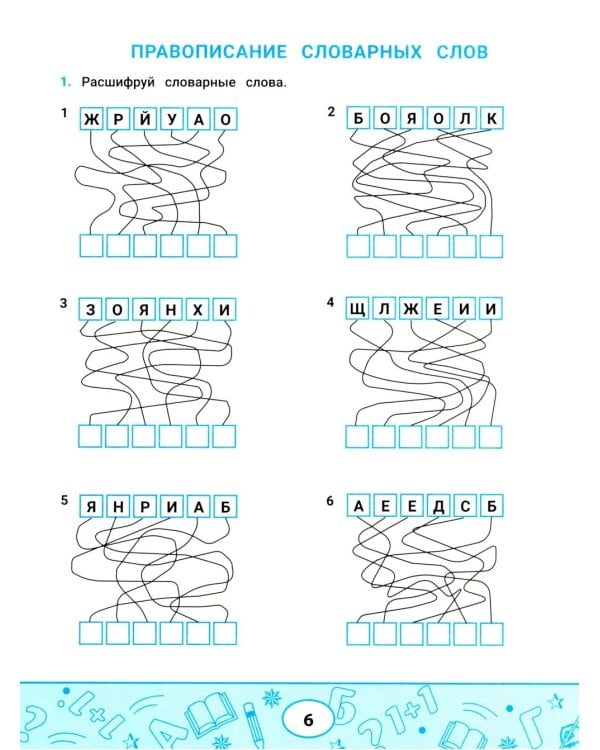 ПРАВОПИСАНИЕ СЛОВАРНЫХ СЛОВ

1. Расшифруй словарные слова.

1 Ж Р Й У А О

2 Б О Я О Л К

3 З О Я Н Х И

4 Щ Л Ж Е И И

5 Я Н Р И А Б

6 А Е Е Д С Б

6