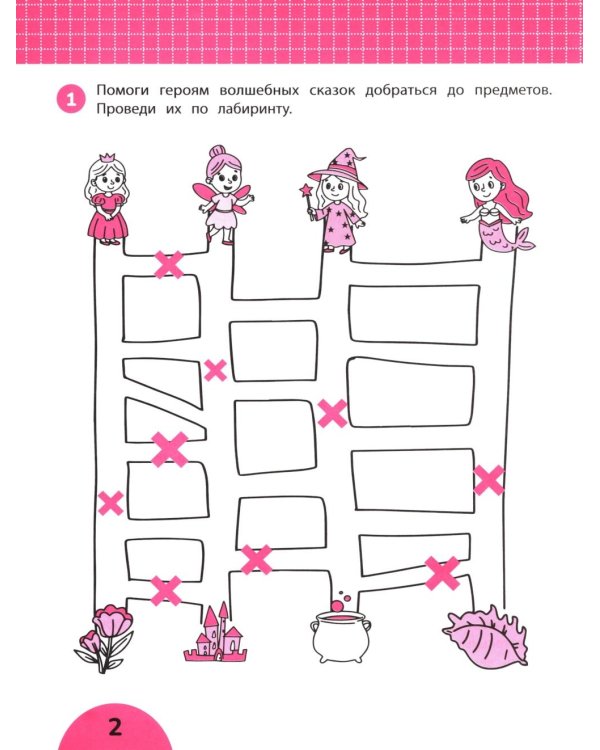 1 Помоги героям волшебных сказок добраться до предметов. Проведи их по лабиринту.

2