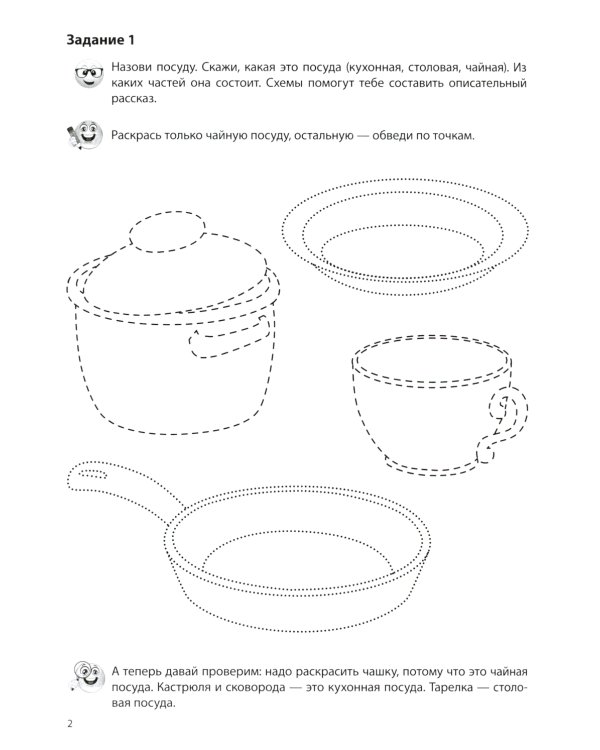 Задание 1

Назови посуду. Скажи, какая это посуда (кухонная, столовая, чайная). Из каких частей она состоит. Схемы помогут тебе составить описательный рассказ.

Раскрась только чайную посуду, остальную — обведи по точкам.

А теперь давай проверим: надо раскрасить чашку, потому что это чайная посуда. Кастрюля и сковорода — это кухонная посуда. Тарелка — столовая посуда.

2