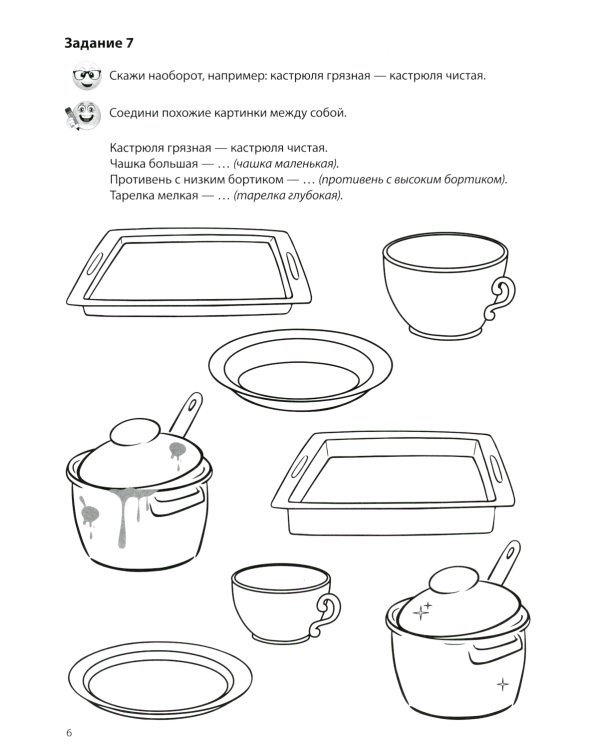 **Задание 7**

Скажи наоборот, например: кастрюля грязная — кастрюля чистая.

Соедини похожие картинки между собой.

Кастрюля грязная — кастрюля чистая.
Чашка большая — … *(чашка маленькая).*
Противень с низким бортиком — … *(противень с высоким бортиком).*
Тарелка мелкая — … *(тарелка глубокая).*

6