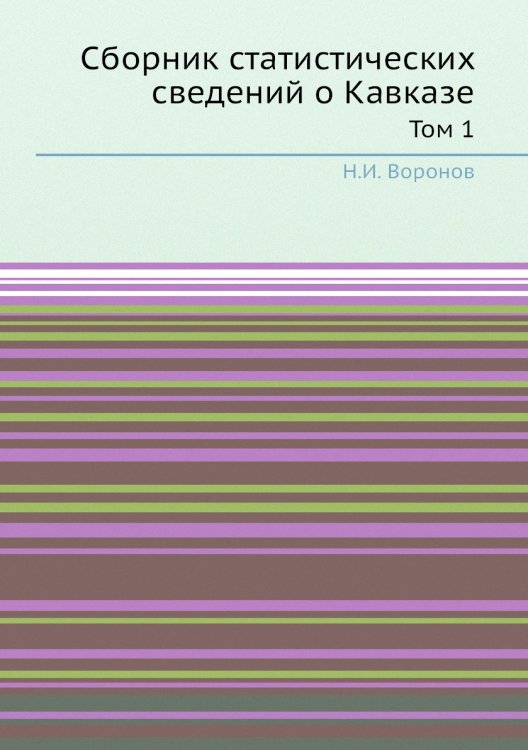 Сборник статистических сведений о Кавказе

Том 1

Н.И. Воронов