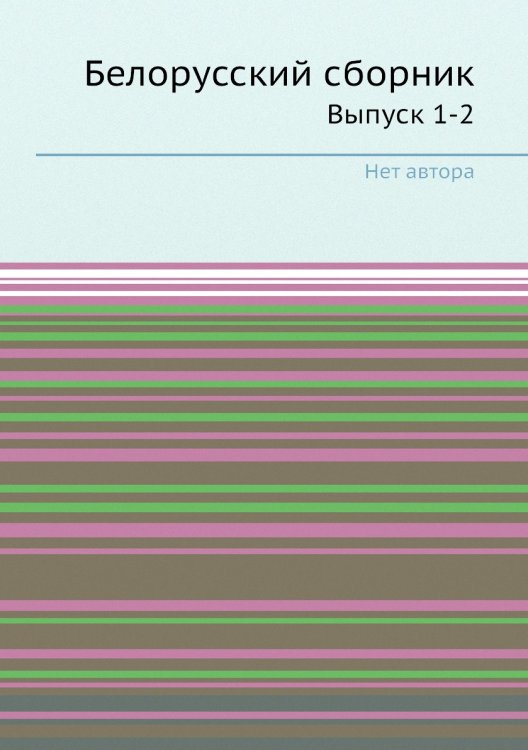 Белорусский сборник

Выпуск 1-2

Нет автора